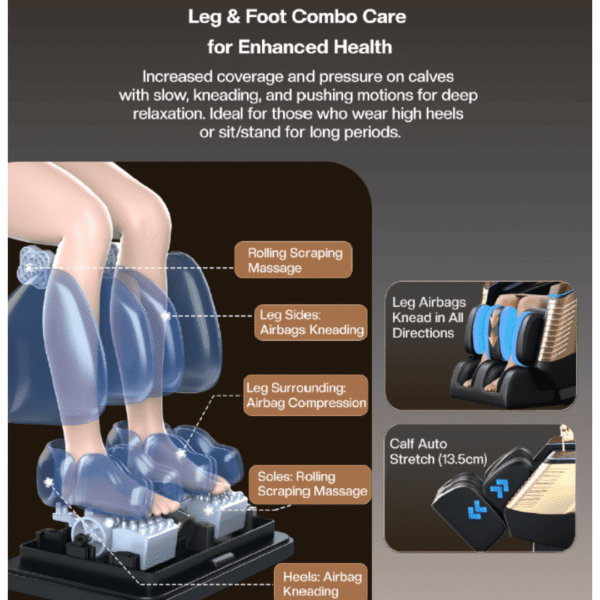 Leg & Foot Combo Care for Enhanced Health

Increased coverage and pressure on calves with slow, kneading, and pushing motions for deep relaxation. Ideal for those who wear high heels or sit/stand for long periods.

Rolling Scraping Massage

Leg Sides: Airbags Kneading

Leg Surrounding: Airbag Compression

Soles: Rolling Scraping Massage

Heels: Airbag Kneading

Leg Airbags Knead in All Directions

Calf Auto Stretch (13.5cm)